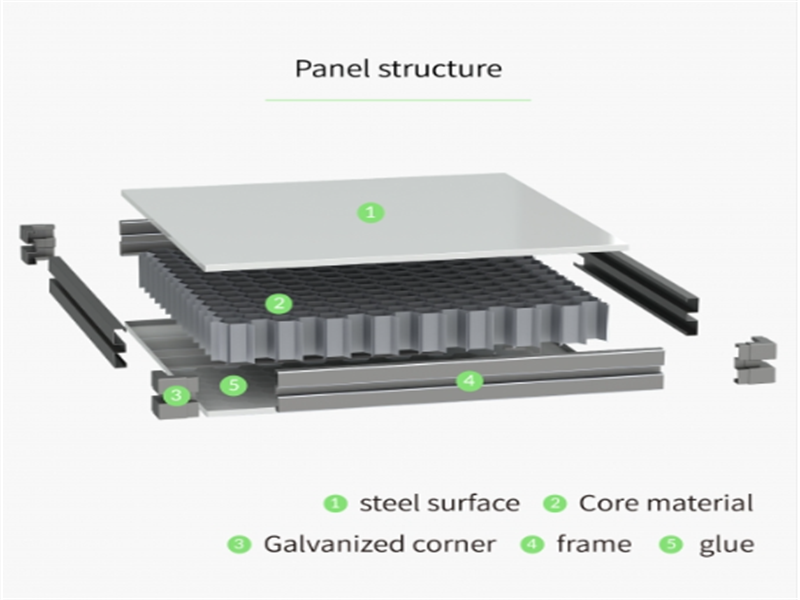 Panel structure

1

2

3 5 4

1 steel surface 2 Core material

3 Galvanized corner 4 frame 5 glue