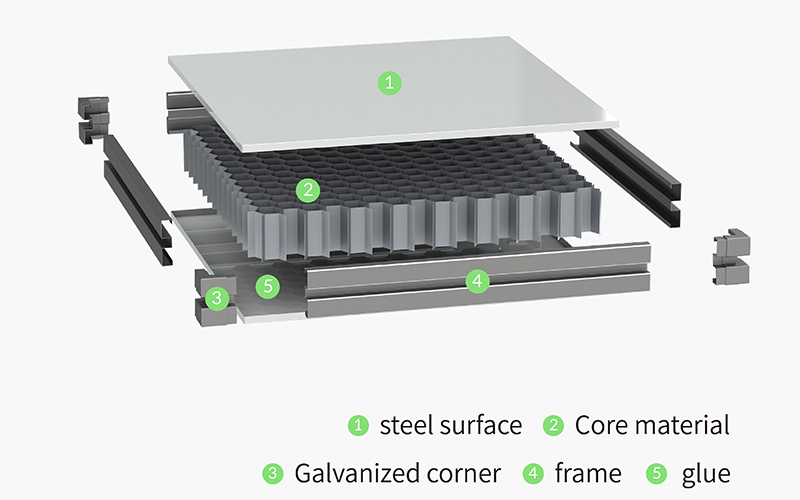 1
2
5
4
3

1 steel surface 2 Core material

3 Galvanized corner 4 frame 5 glue