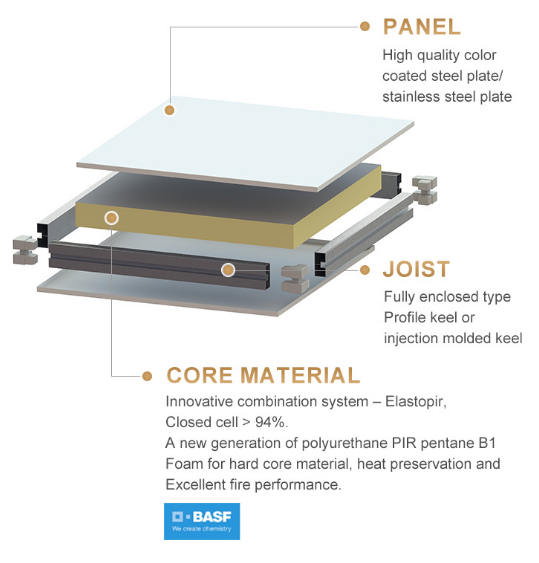 PANEL
High quality color coated steel plate/ stainless steel plate

JOIST
Fully enclosed type
Profile keel or injection molded keel

CORE MATERIAL
Innovative combination system – Elastopir,
Closed cell > 94%.
A new generation of polyurethane PIR pentane B1 Foam for hard core material, heat preservation and Excellent fire performance.

BASF
We create chemistry