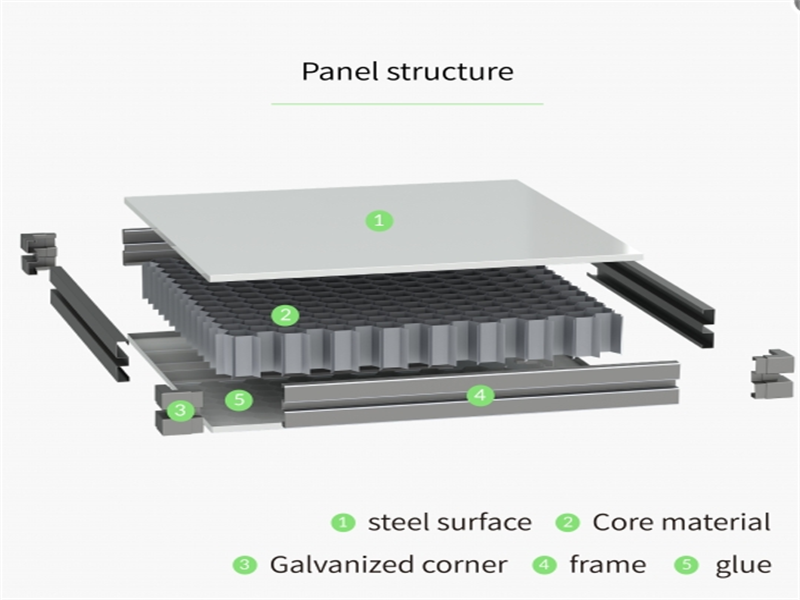 Panel structure

1

2

3

5

4

1 steel surface 2 Core material

3 Galvanized corner 4 frame 5 glue