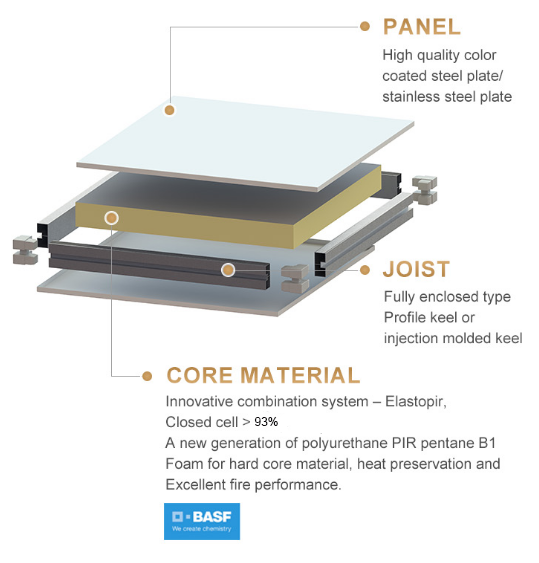 PANEL
High quality color coated steel plate/ stainless steel plate

JOIST
Fully enclosed type Profile keel or injection molded keel

CORE MATERIAL
Innovative combination system – Elastopir,
Closed cell > 93%
A new generation of polyurethane PIR pentane B1
Foam for hard core material, heat preservation and
Excellent fire performance.

BASF
We create chemistry